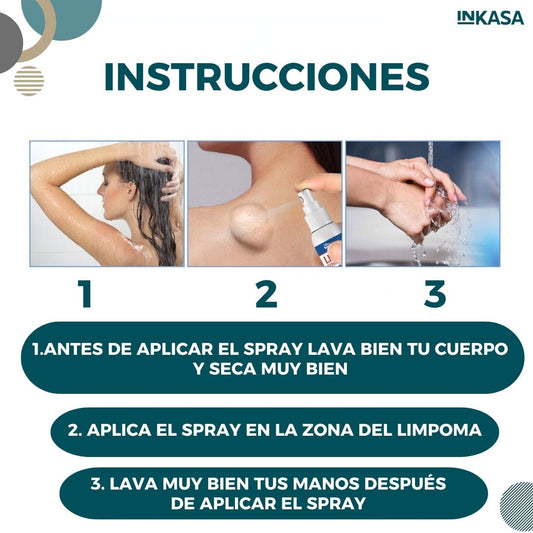 INKASA

INSTRUCCIONES

1

2

3

1.ANTES DE APLICAR EL SPRAY LAVA BIEN TU CUERPO Y SECA MUY BIEN

2. APLICA EL SPRAY EN LA ZONA DEL LIMPOMA

3. LAVA MUY BIEN TUS MANOS DESPUÉS DE APLICAR EL SPRAY