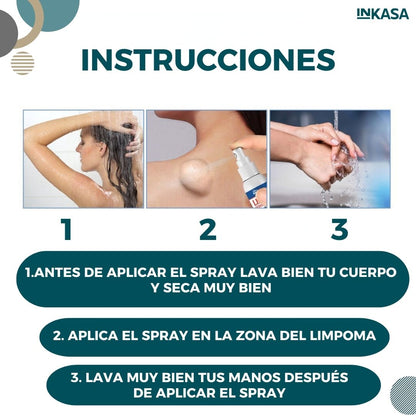 INKASA

INSTRUCCIONES

1

2

3

1.ANTES DE APLICAR EL SPRAY LAVA BIEN TU CUERPO Y SECA MUY BIEN

2. APLICA EL SPRAY EN LA ZONA DEL LIMPOMA

3. LAVA MUY BIEN TUS MANOS DESPUÉS DE APLICAR EL SPRAY